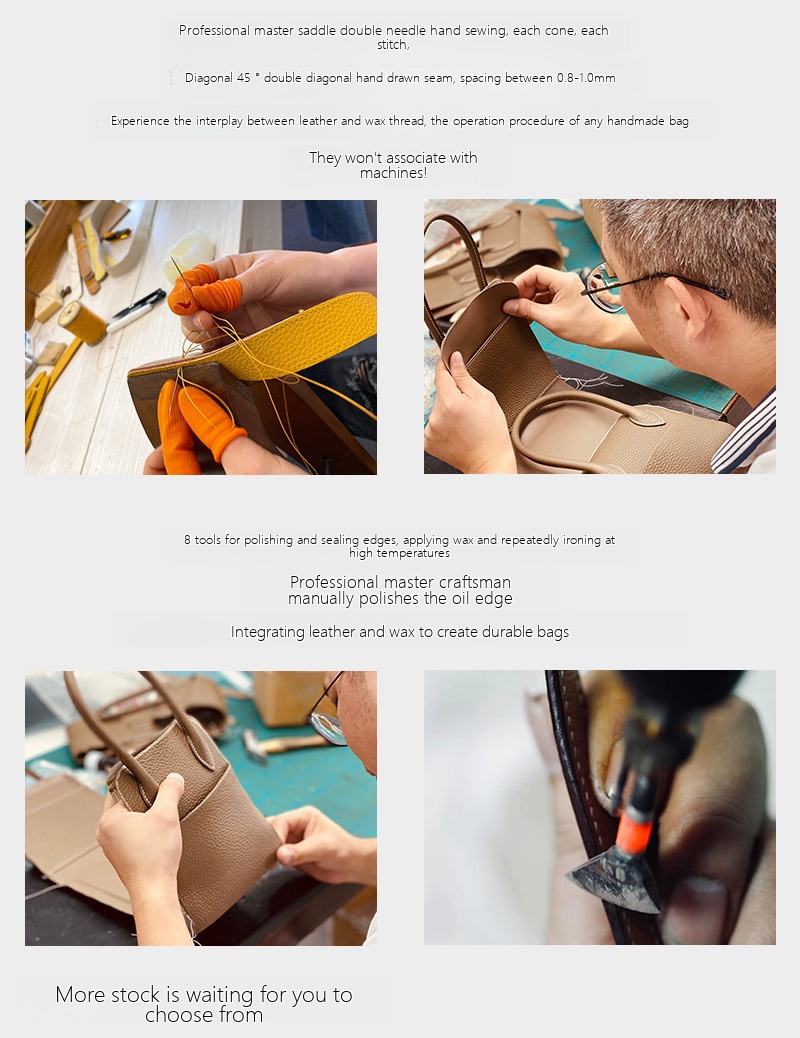 Professional master saddle double needle hand sewing, each cone, each stitch,

Diagonal 45 ° double diagonal hand drawn seam, spacing between 0.8-1.0mm

Experience the interplay between leather and wax thread, the operation procedure of any handmade bag

They won't associate with machines!

8 tools for polishing and sealing edges, applying wax and repeatedly ironing at high temperatures

Professional master craftsman manually polishes the oil edge

Integrating leather and wax to create durable bags

More stock is waiting for you to choose from