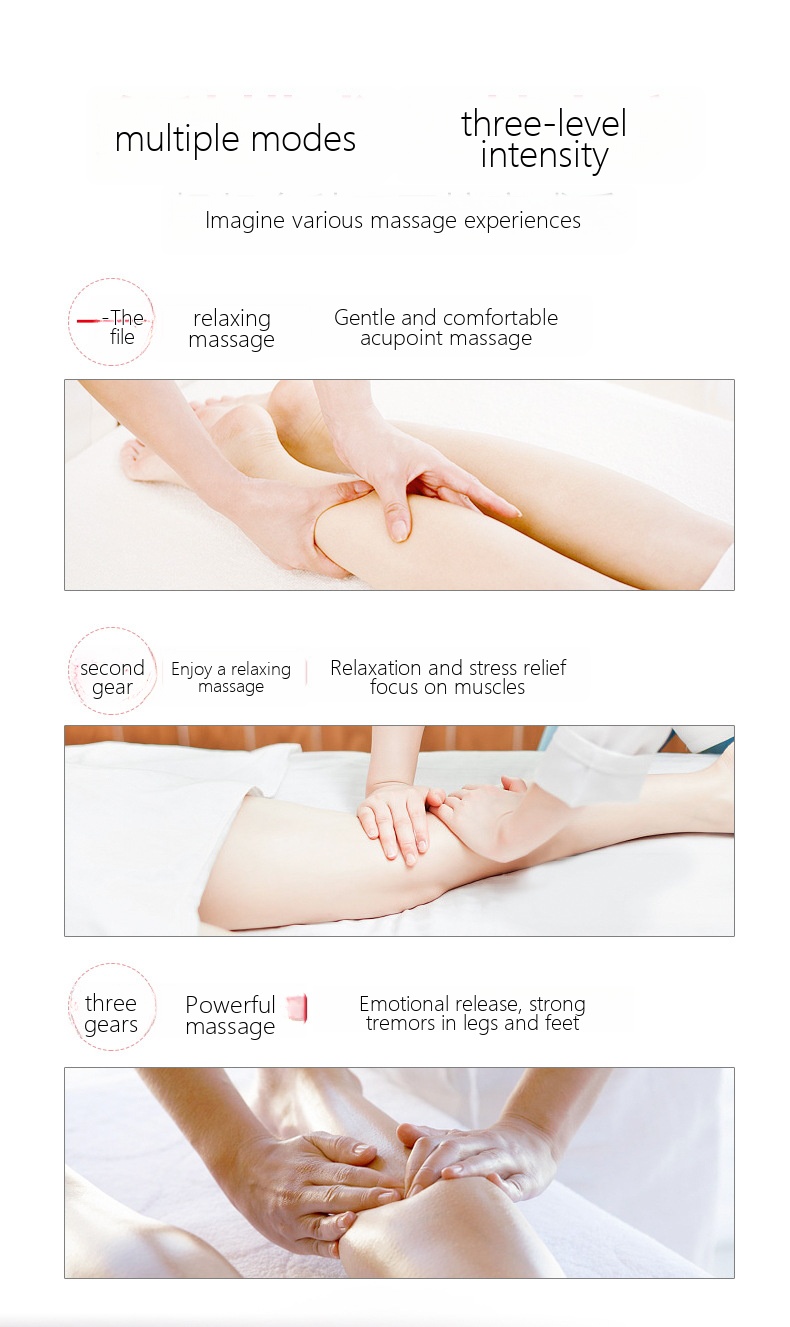 multiple modes

three-level intensity

Imagine various massage experiences

-The file

relaxing massage

Gentle and comfortable acupoint massage

second gear

Enjoy a relaxing massage

Relaxation and stress relief focus on muscles

three gears

Powerful massage

Emotional release, strong tremors in legs and feet